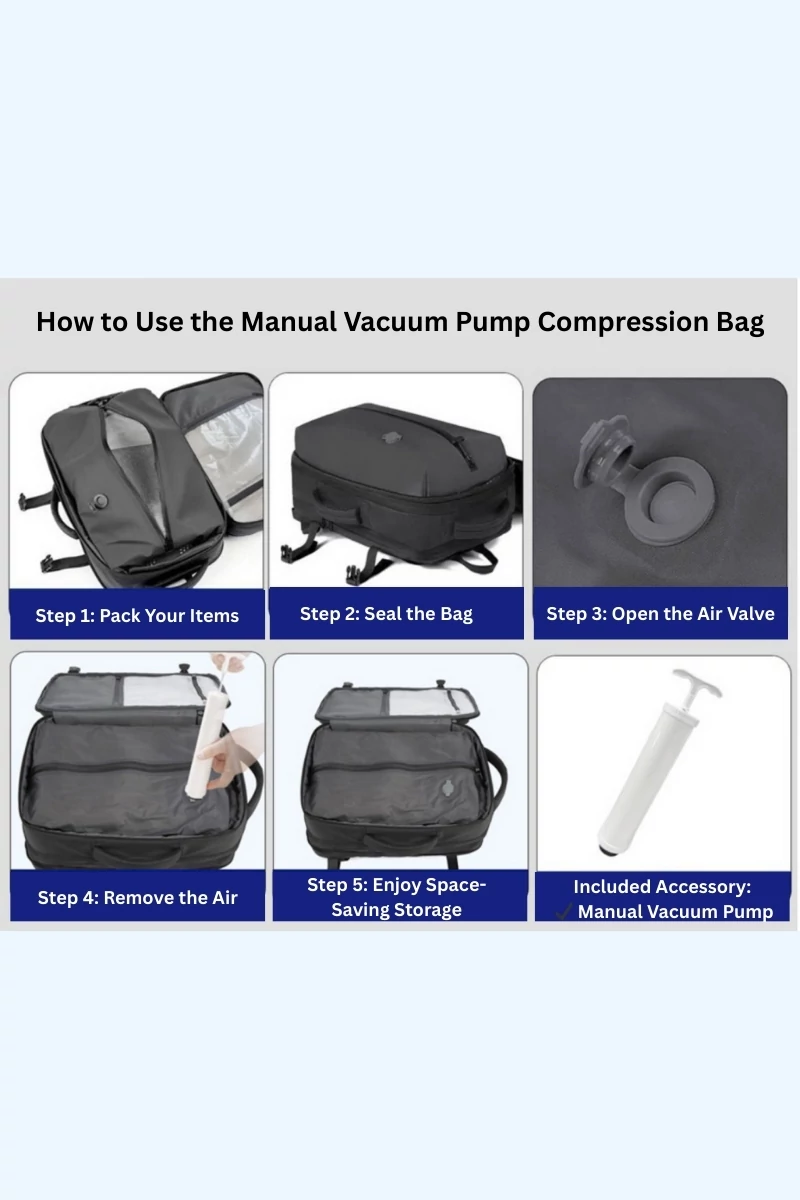 How to Use the Manual Vacuum Pump Compression Bag

Step 1: Pack Your Items

Step 2: Seal the Bag

Step 3: Open the Air Valve

Step 4: Remove the Air

Step 5: Enjoy Space-Saving Storage

Included Accessory: ✓ Manual Vacuum Pump