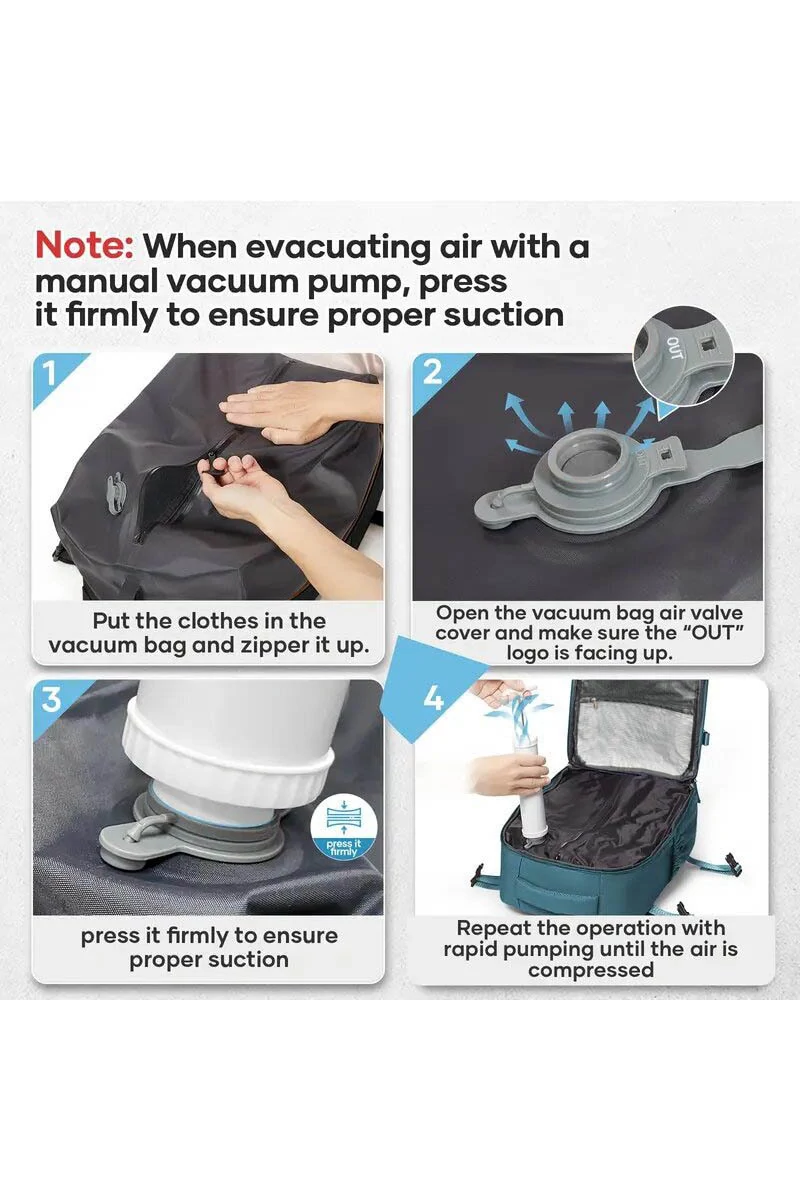 Note: When evacuating air with a manual vacuum pump, press it firmly to ensure proper suction

1

Put the clothes in the vacuum bag and zipper it up.

2

OUT

Open the vacuum bag air valve cover and make sure the "OUT" logo is facing up.

3

press it firmly

press it firmly to ensure proper suction

4

Repeat the operation with rapid pumping until the air is compressed